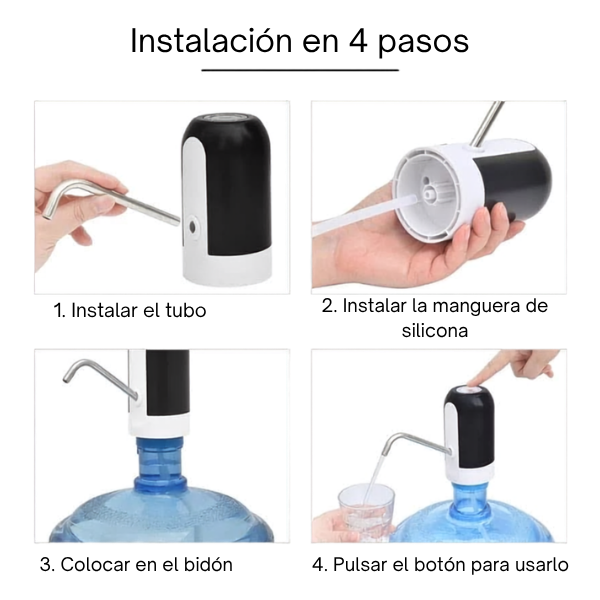 Instalación en 4 pasos

1. Instalar el tubo

2. Instalar la manguera de silicona

3. Colocar en el bidón

4. Pulsar el botón para usarlo